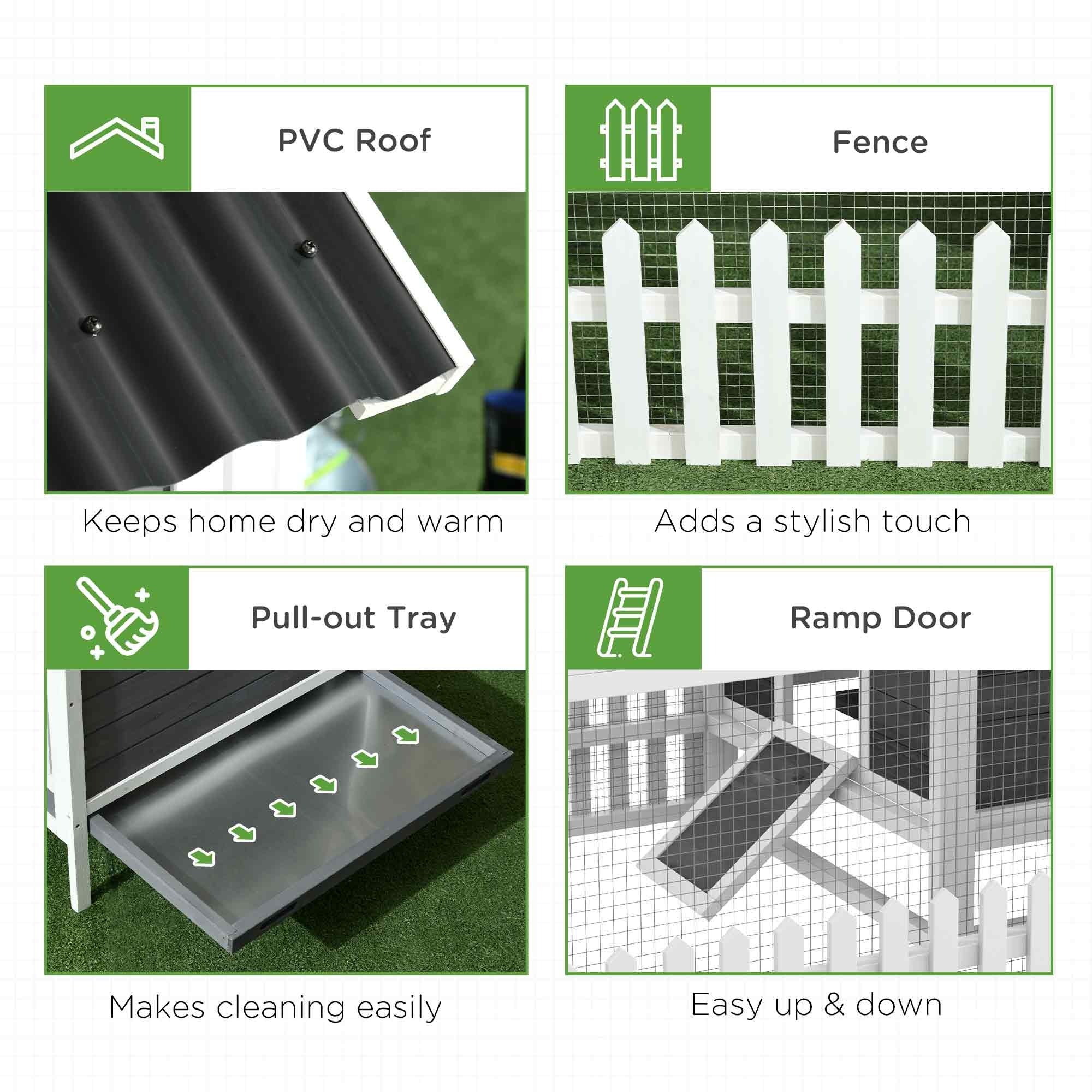 PVC Roof

Keeps home dry and warm

Fence

Adds a stylish touch

Pull-out Tray

Makes cleaning easily

Ramp Door

Easy up & down